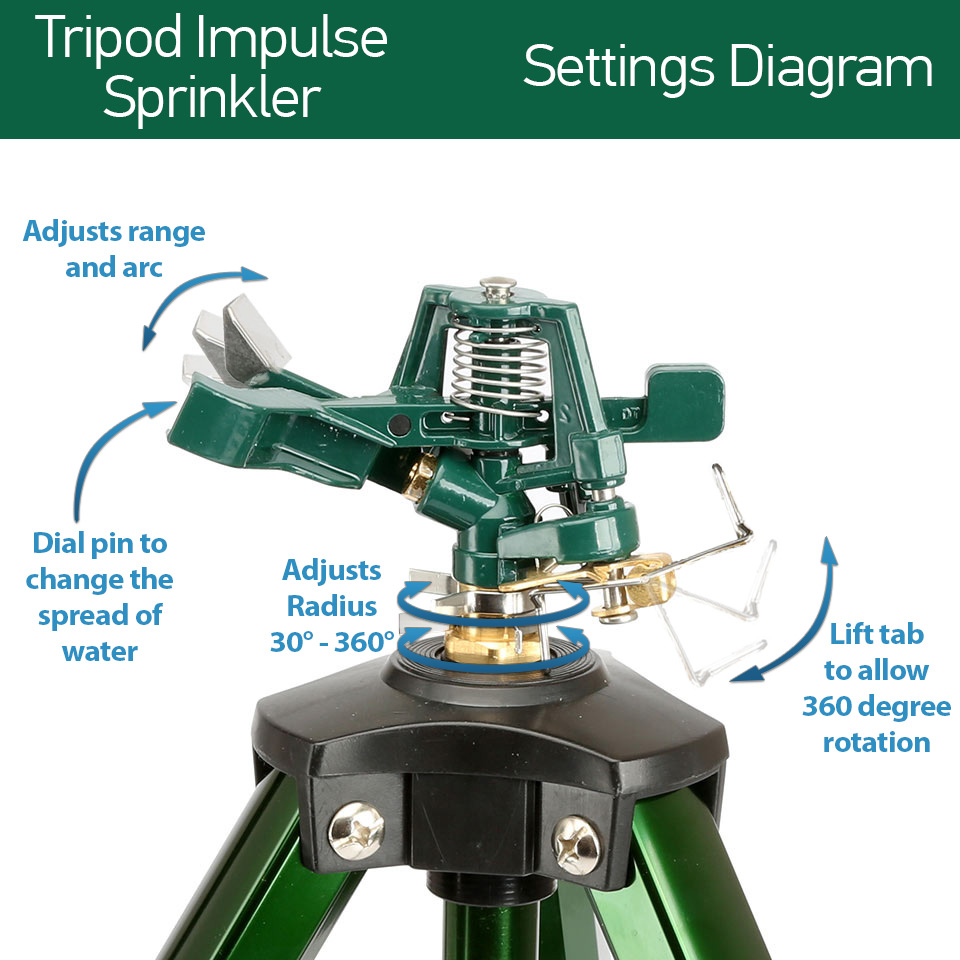 Tripod Impulse Sprinkler

Settings Diagram

Adjusts range and arc

Dial pin to change the spread of water

Adjusts Radius 30° - 360°

Lift tab to allow 360 degree rotation